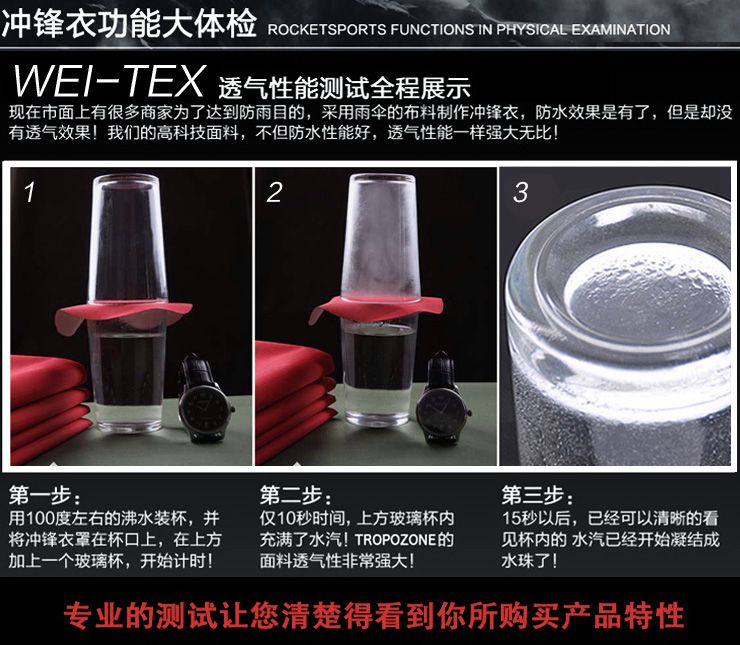 冲锋衣功能大体检 ROCKETSPORTS FUNCTIONS IN PHYSICAL EXAMINATION

WEI-TEX 透气性能测试全程展示

现在市面上有很多商家为了达到防雨目的，采用雨伞的布料制作冲锋衣，防水效果是有了，但是却没有透气效果！我们的高科技面料，不但防水性能好，透气性能一样强大无比！

1

2

3

第一步：
用100度左右的沸水装杯，并将冲锋衣罩在杯口上，在上方加上一个玻璃杯，开始计时！

第二步：
仅10秒时间，上方玻璃杯内充满了水汽！TROPOZONE的面料透气性非常强大！

第三步：
15秒以后，已经可以清晰的看见杯内的 水汽已经开始凝结成水珠了！

专业的测试让您清楚得看到你所购买产品特性